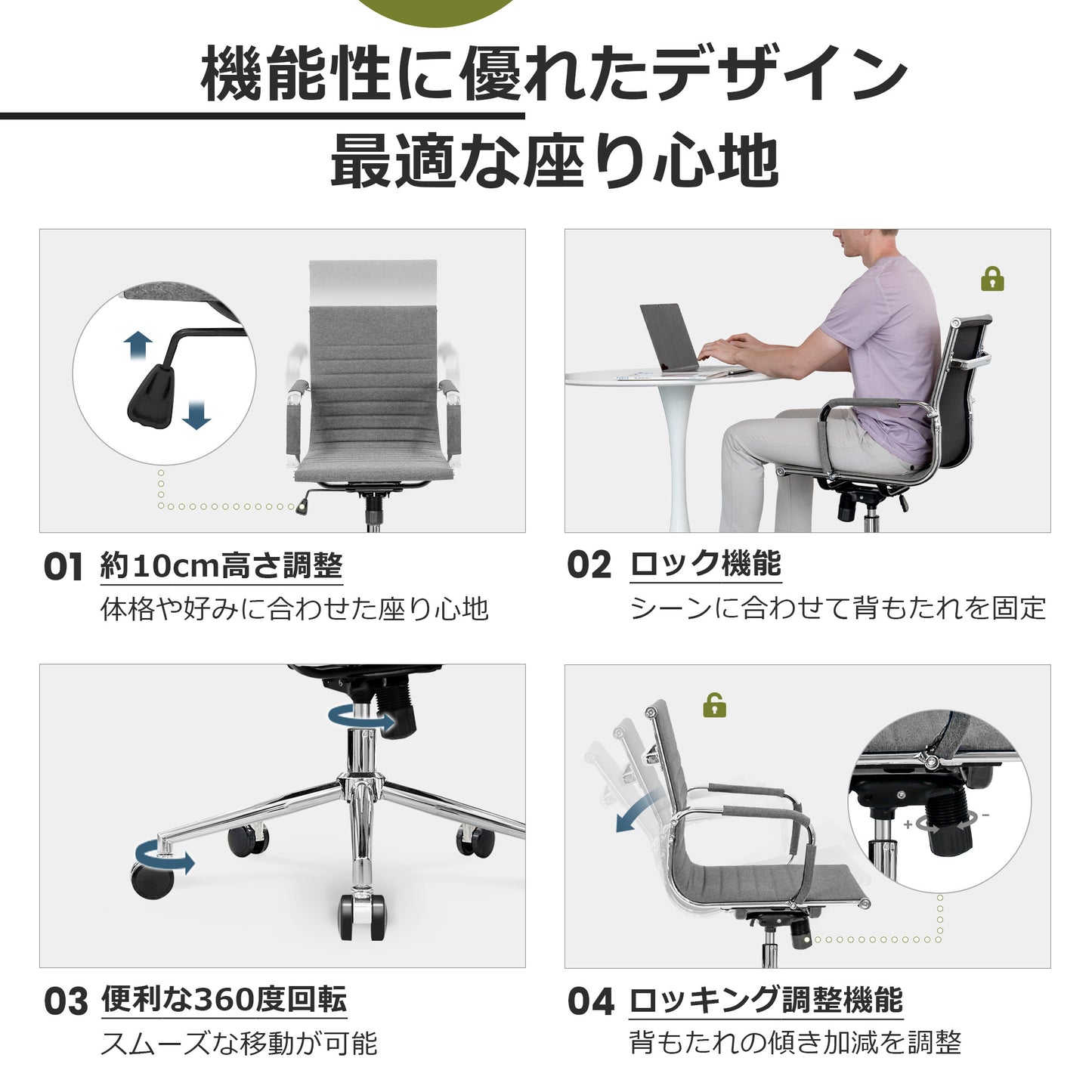 機能性に優れたデザイン
最適な座り心地

01 約10cm高さ調整
体格や好みに合わせた座り心地

02 ロック機能
シーンに合わせて背もたれを固定

03 便利な360度回転
スムーズな移動が可能

+ -

04 ロッキング調整機能
背もたれの傾き加減を調整