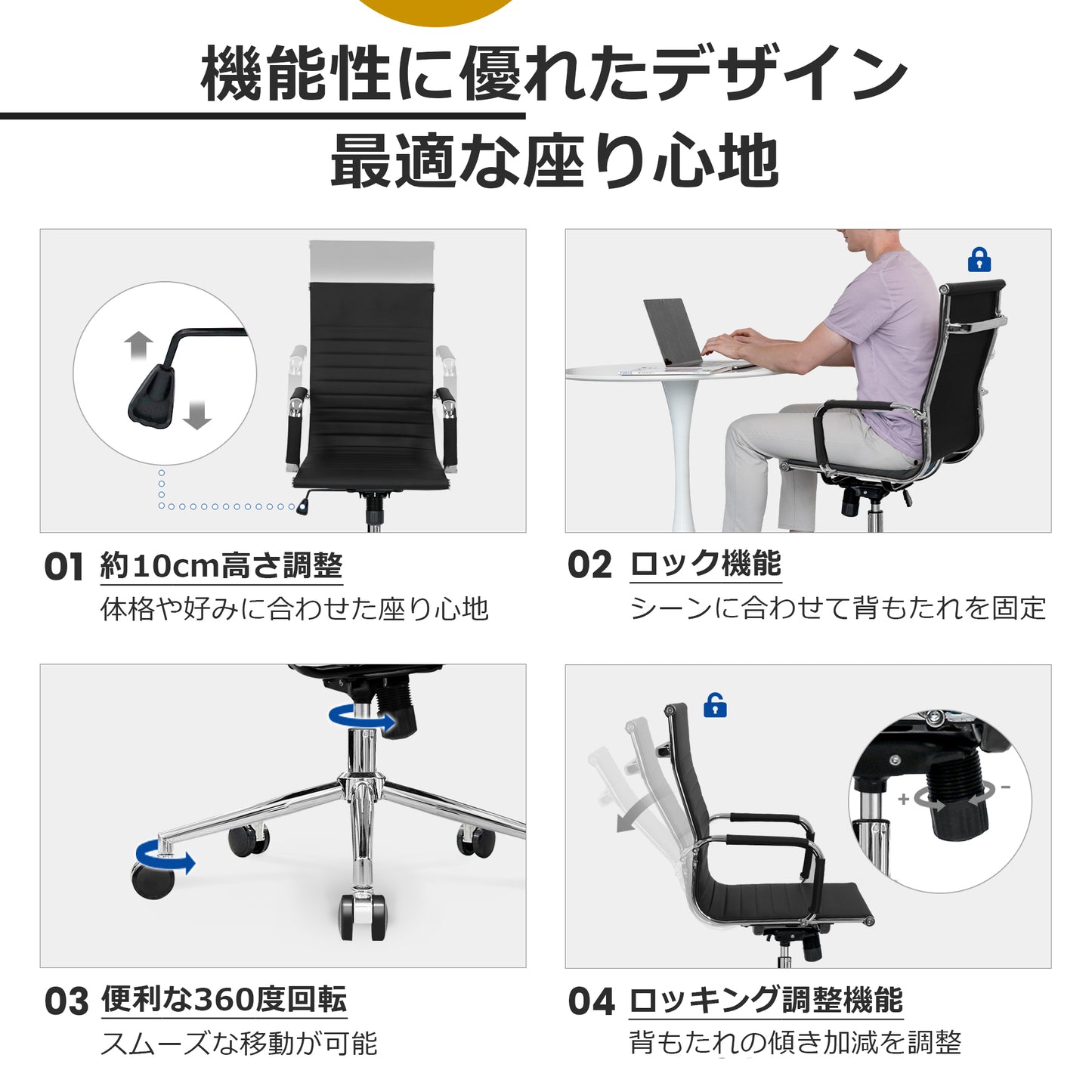 機能性に優れたデザイン
最適な座り心地

01 約10cm高さ調整
体格や好みに合わせた座り心地

02 ロック機能
シーンに合わせて背もたれを固定

03 便利な360度回転
スムーズな移動が可能

+ -

04 ロッキング調整機能
背もたれの傾き加減を調整