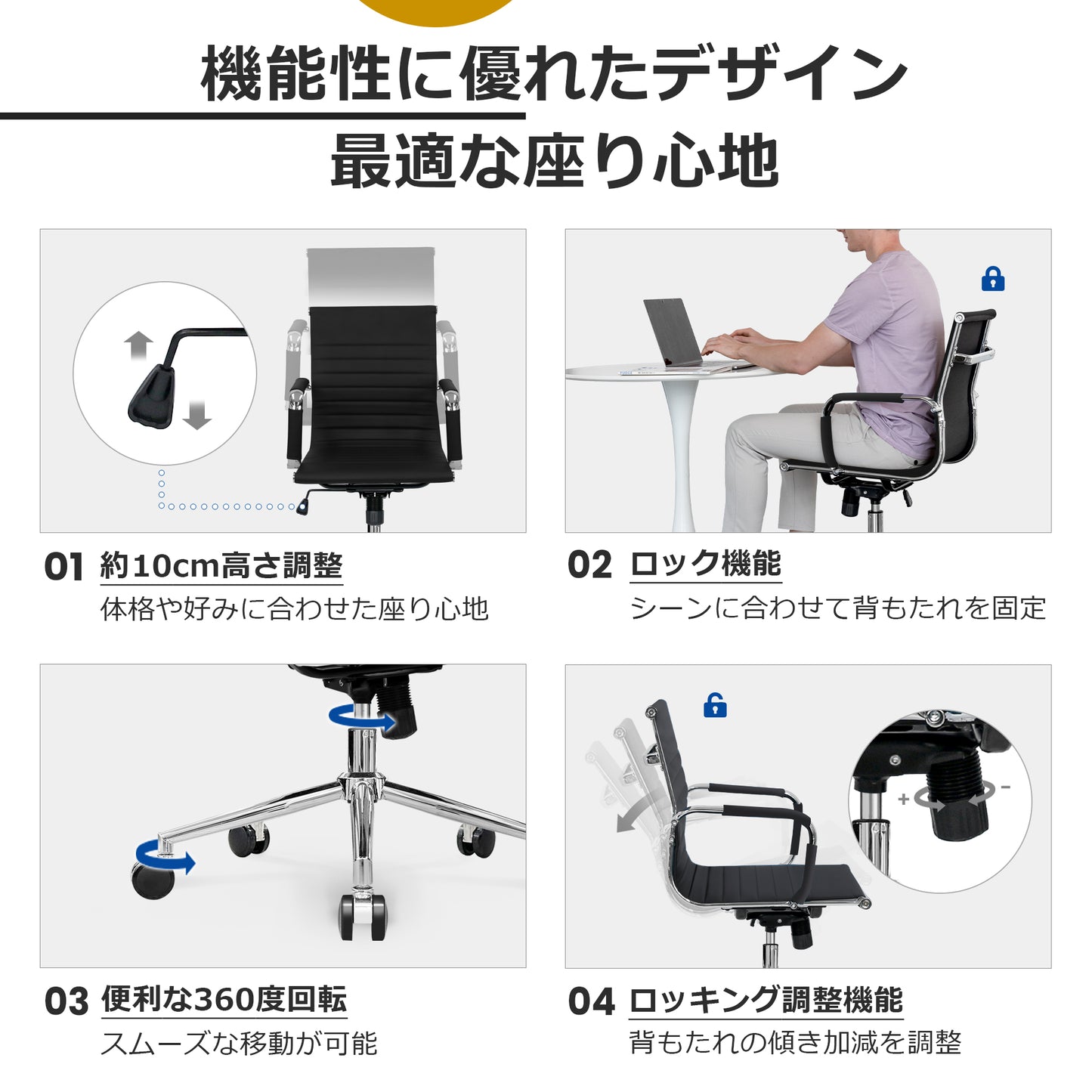 機能性に優れたデザイン
最適な座り心地

01 約10cm高さ調整
体格や好みに合わせた座り心地

02 ロック機能
シーンに合わせて背もたれを固定

03 便利な360度回転
スムーズな移動が可能

+ -

04 ロッキング調整機能
背もたれの傾き加減を調整