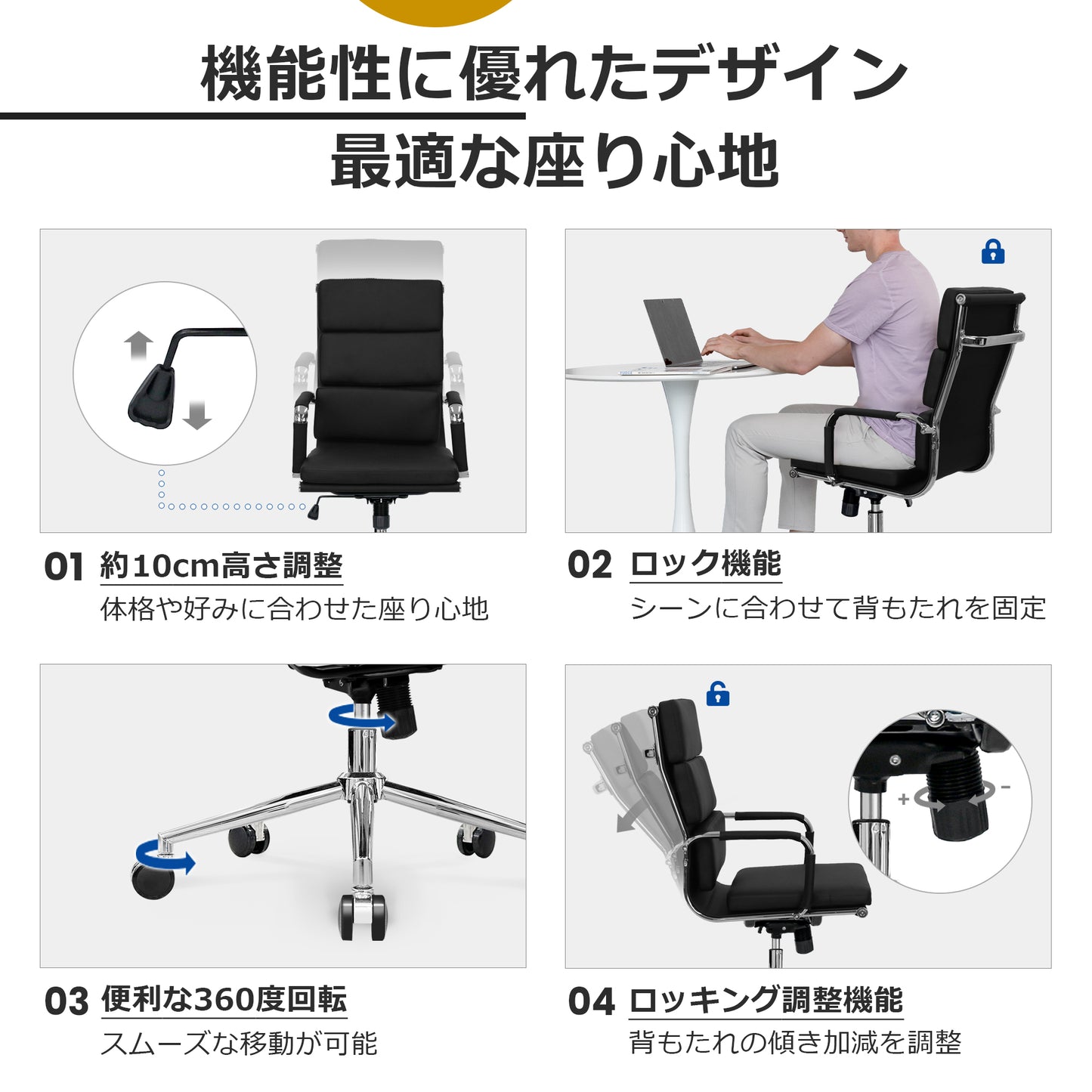 機能性に優れたデザイン
最適な座り心地

01 約10cm高さ調整
体格や好みに合わせた座り心地

02 ロック機能
シーンに合わせて背もたれを固定

03 便利な360度回転
スムーズな移動が可能

+ -

04 ロッキング調整機能
背もたれの傾き加減を調整