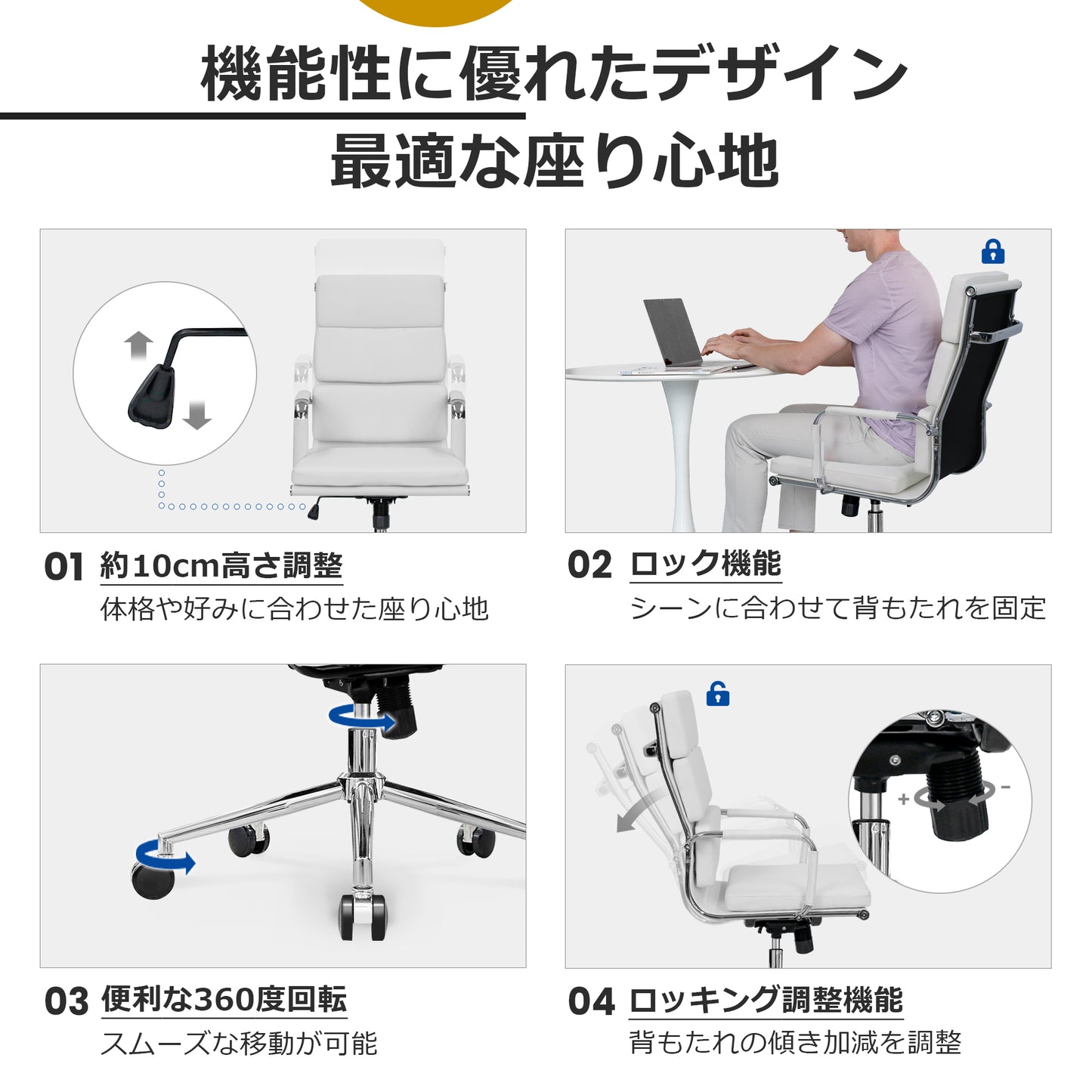 機能性に優れたデザイン
最適な座り心地

01 約10cm高さ調整
体格や好みに合わせた座り心地

02 ロック機能
シーンに合わせて背もたれを固定

03 便利な360度回転
スムーズな移動が可能

04 ロッキング調整機能
背もたれの傾き加減を調整

+ -